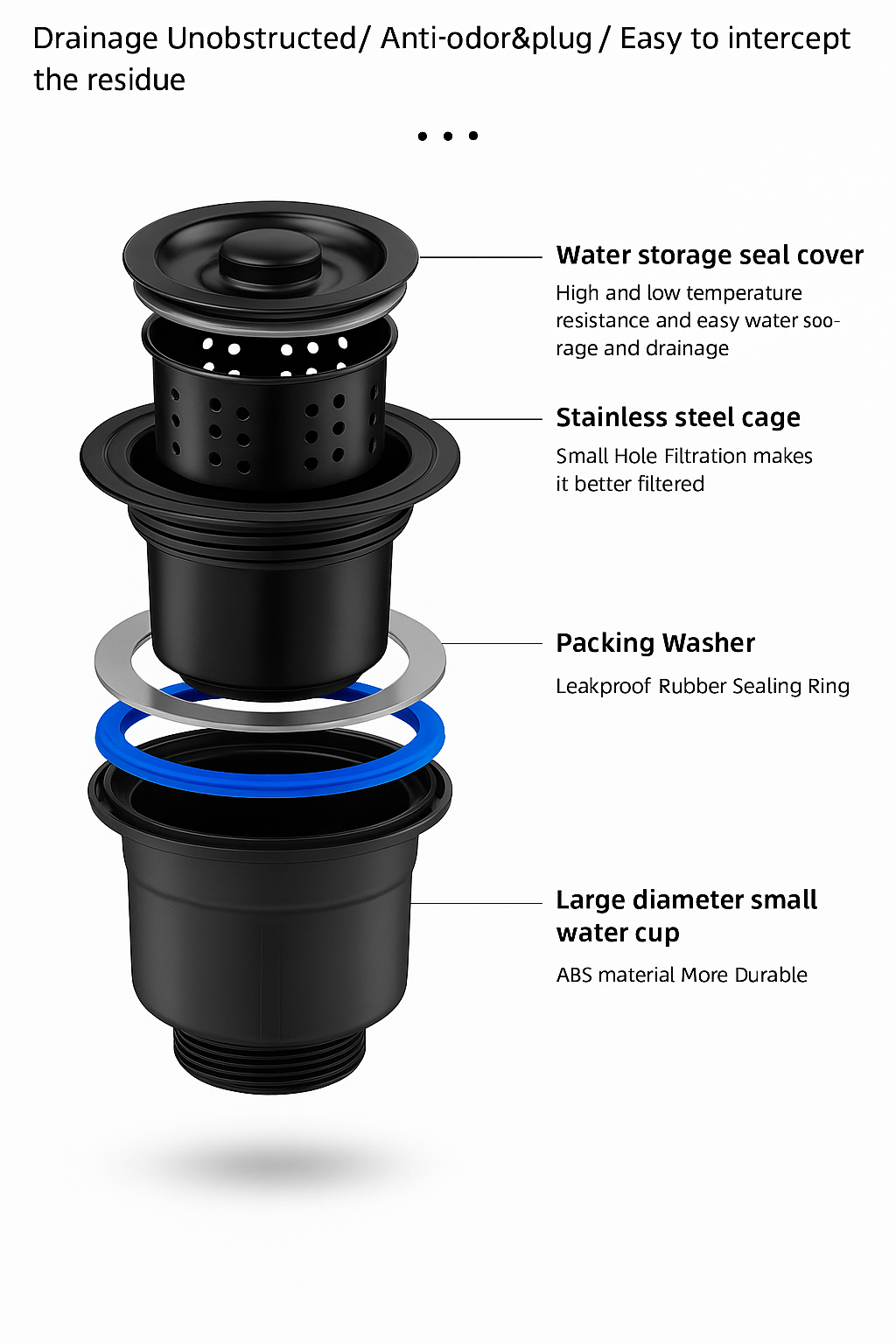 Drainage Unobstructed/ Anti-odor&plug / Easy to intercept the residue

• • •

Water storage seal cover

High and low temperature resistance and easy water soorage and drainage

Stainless steel cage

Small Hole Filtration makes it better filtered

Packing Washer

Leakproof Rubber Sealing Ring

Large diameter small water cup

ABS material More Durable